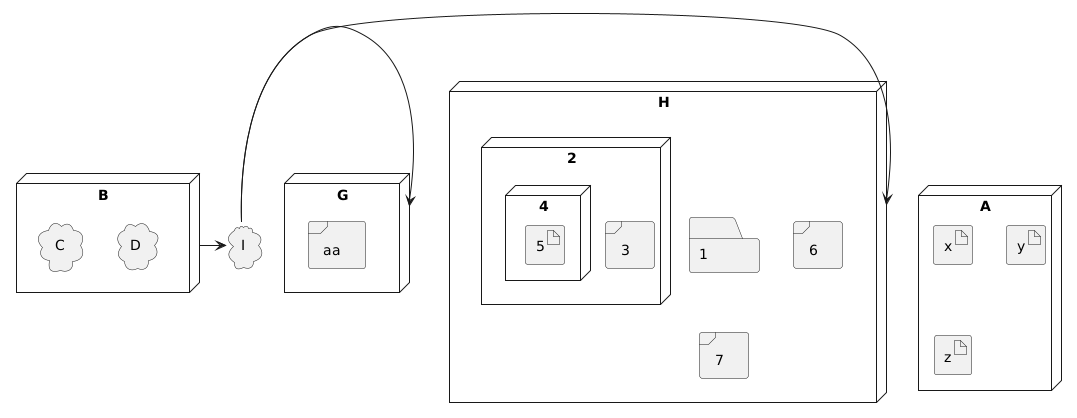 B
C
D
I
G
aa
H
2
4
5
3
1
6
7
A
x
y
z